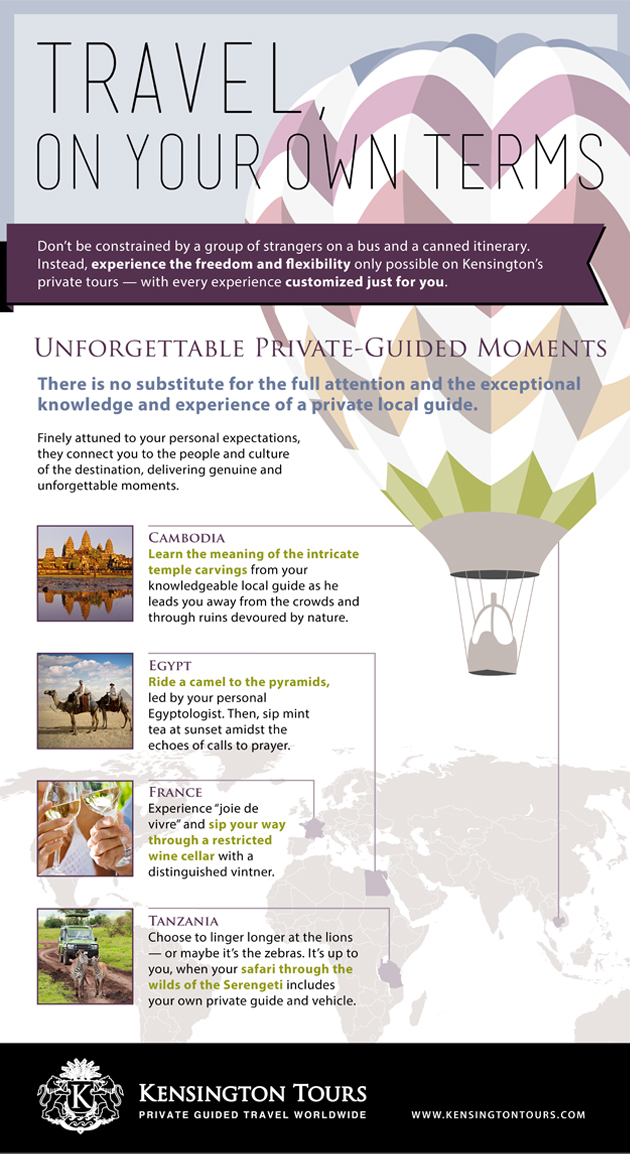 TRAVEL, ON YOUR OWN TERMS

Don't be constrained by a group of strangers on a bus and a canned itinerary. Instead, experience the freedom and flexibility only possible on Kensington's private tours — with every experience customized just for you.

UNFORGETTABLE PRIVATE-GUIDED MOMENTS

There is no substitute for the full attention and the exceptional knowledge and experience of a private local guide.

Finely attuned to your personal expectations, they connect you to the people and culture of the destination, delivering genuine and unforgettable moments.

CAMBODIA
Learn the meaning of the intricate temple carvings from your knowledgeable local guide as he leads you away from the crowds and through ruins devoured by nature.

EGYPT
Ride a camel to the pyramids, led by your personal Egyptologist. Then, sip mint tea at sunset amidst the echoes of calls to prayer.

FRANCE
Experience "joie de vivre" and sip your way through a restricted wine cellar with a distinguished vintner.

TANZANIA
Choose to linger longer at the lions — or maybe it's the zebras. It's up to you, when your safari through the wilds of the Serengeti includes your own private guide and vehicle.

K
KENSINGTON TOURS
PRIVATE GUIDED TRAVEL WORLDWIDE
WWW.KENSINGTONTOURS.COM